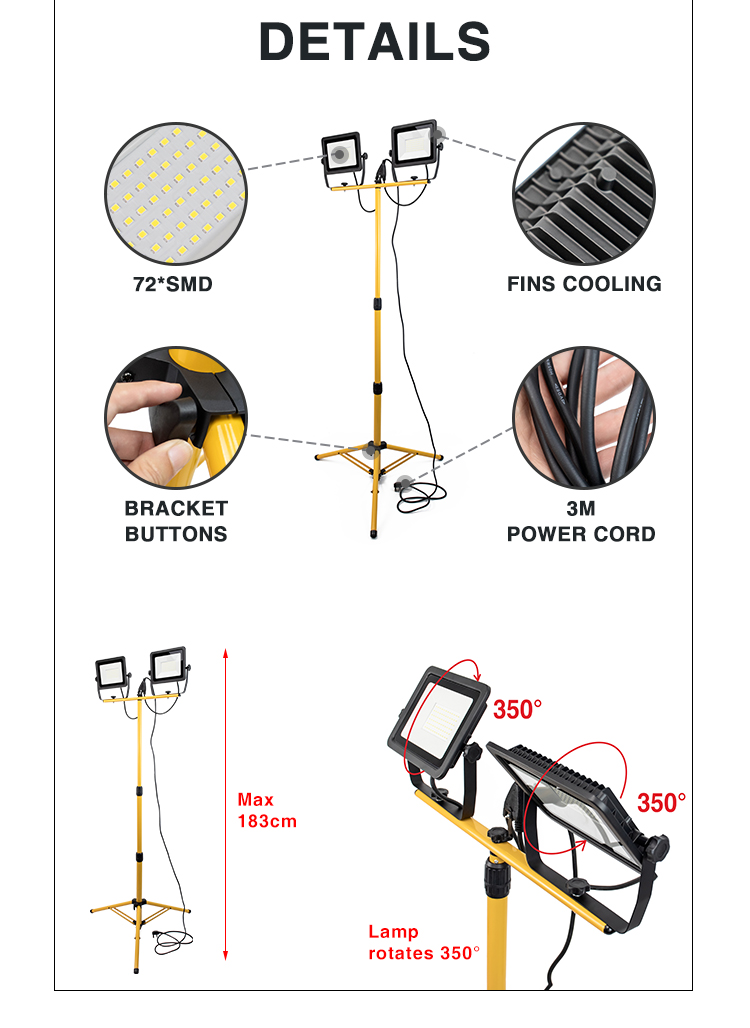 DETAILS

72*SMD

FINS COOLING

BRACKET BUTTONS

3M POWER CORD

Max 183cm

350°

350°

Lamp rotates 350°